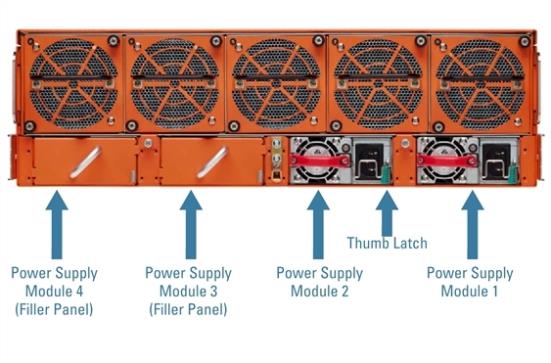 Thumb Latch

Power Supply Module 4 (Filler Panel)

Power Supply Module 3 (Filler Panel)

Power Supply Module 2

Power Supply Module 1