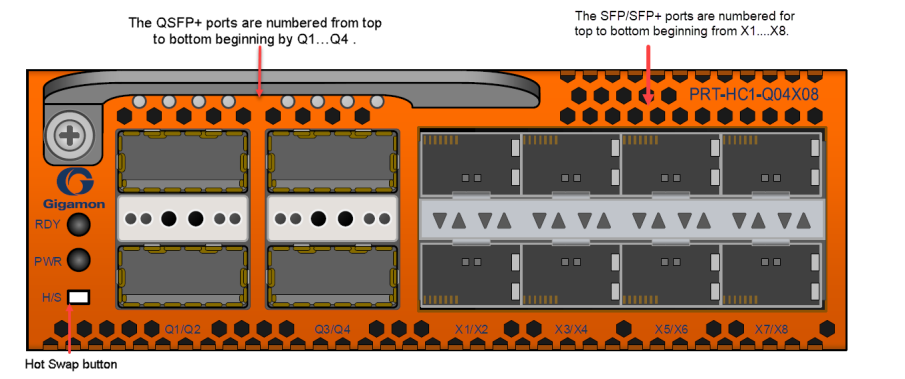 The QSFP+ ports are numbered from top to bottom beginning by Q1…Q4 .

The SFP/SFP+ ports are numbered for top to bottom beginning from X1....X8.

PRT-HC1-Q04X08

Gigamon

RDY

PWR

H/S

Q1/Q2

Q3/Q4

X1/X2

X3/X4

X5/X6

X7/X8

Hot Swap button