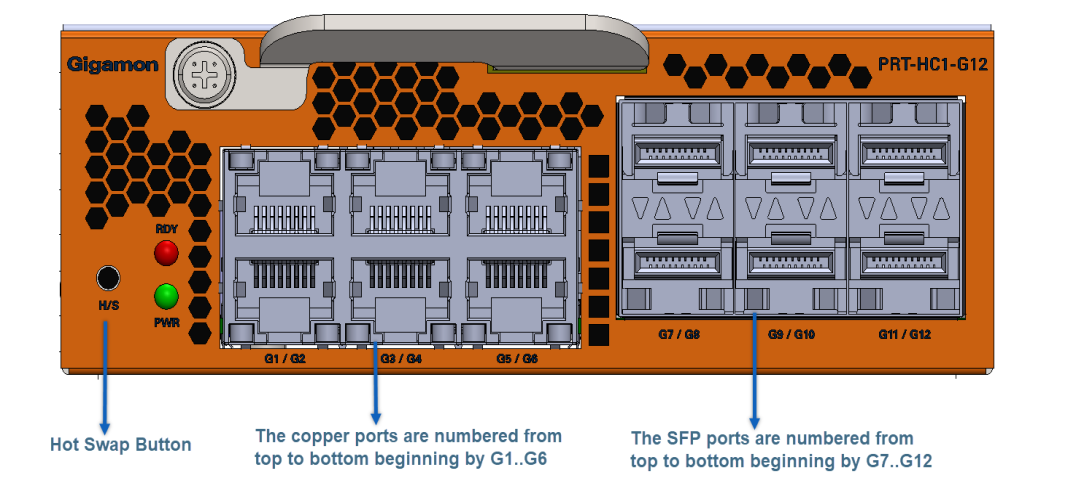 Gigamon

PRT-HC1-G12

RDY

H/S

PWR

G1 / G2

G3 / G4

G5 / G6

G7 / G8

G9 / G10

G11 / G12

Hot Swap Button

The copper ports are numbered from top to bottom beginning by G1..G6

The SFP ports are numbered from top to bottom beginning by G7..G12